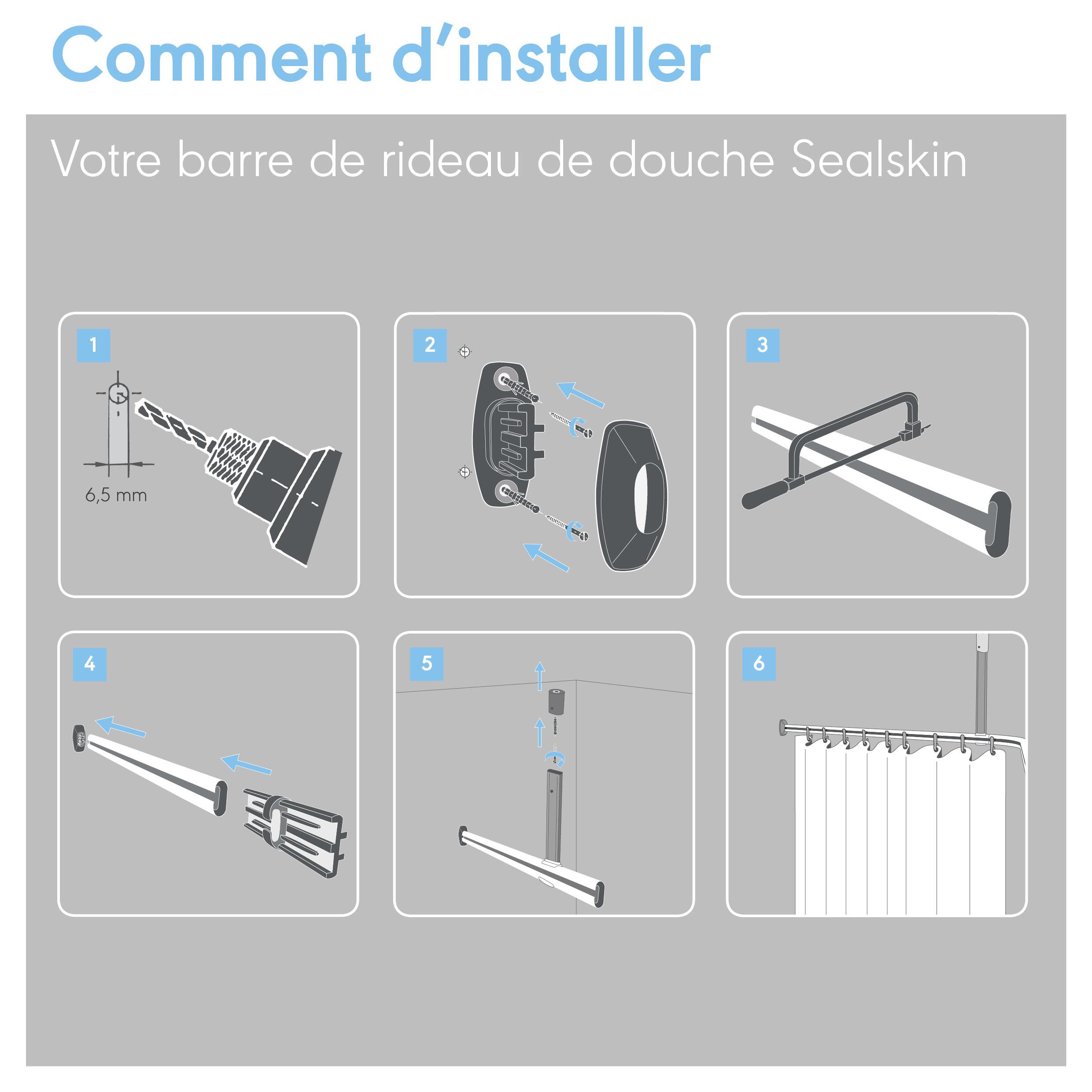 Comment d'installer

Votre barre de rideau de douche Sealskin

1

6,5 mm

2

3

4

5

6