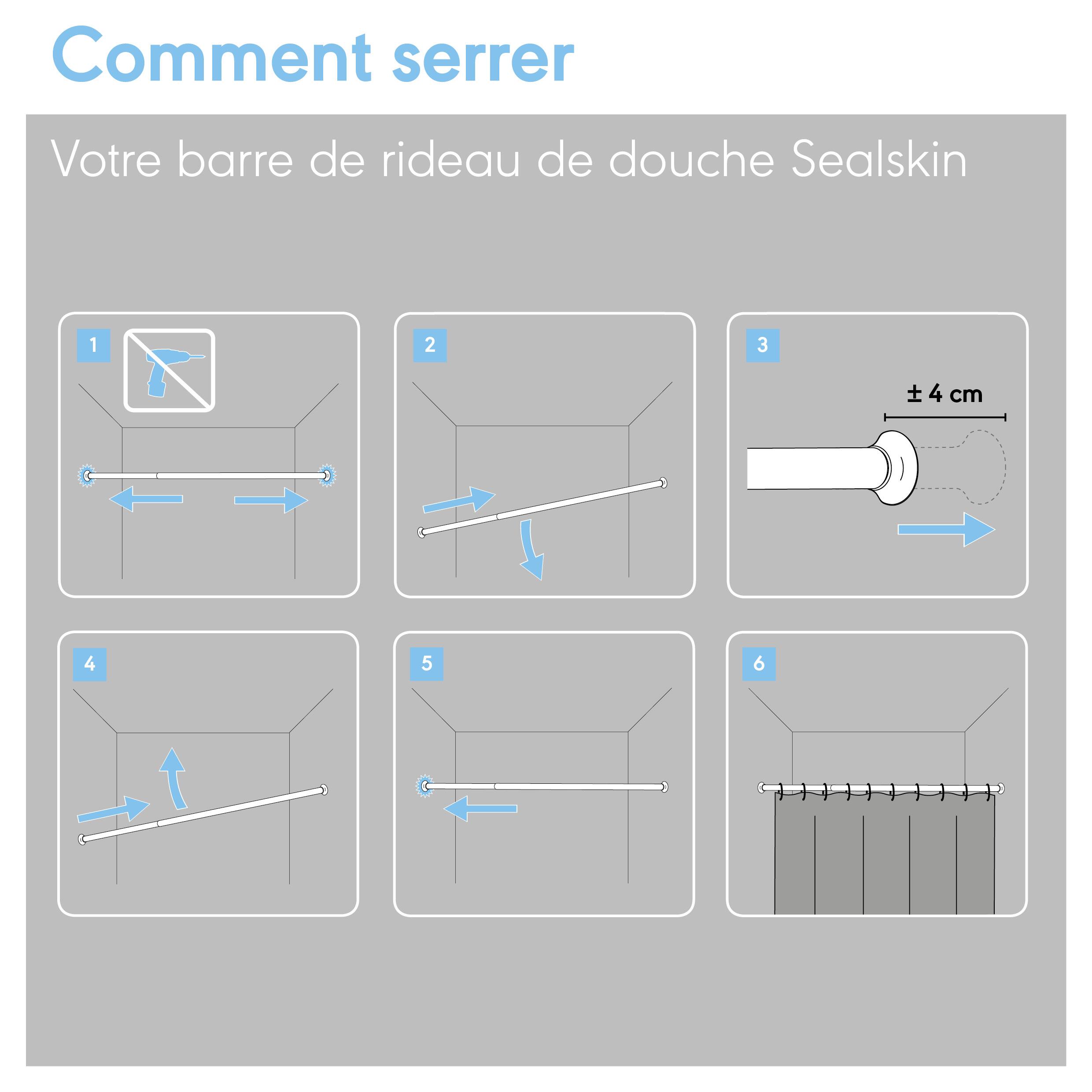 Comment serrer

Votre barre de rideau de douche Sealskin

1

2

3

± 4 cm

4

5

6